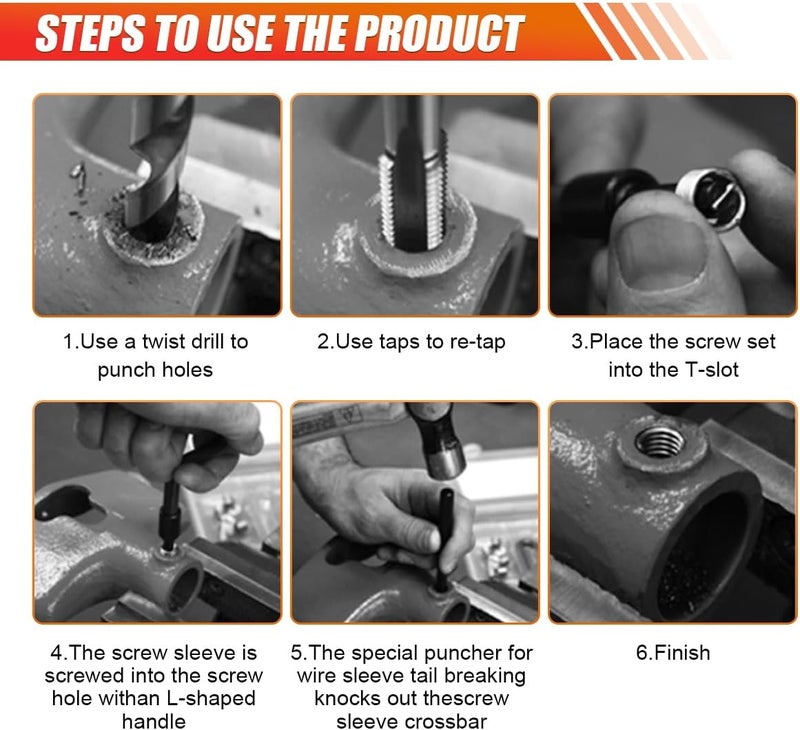 STEPS TO USE THE PRODUCT

1.Use a twist drill to punch holes

2.Use taps to re-tap

3.Place the screw set into the T-slot

4.The screw sleeve is screwed into the screw hole withan L-shaped handle

5.The special puncher for wire sleeve tail breaking knocks out thescrew sleeve crossbar

6.Finish